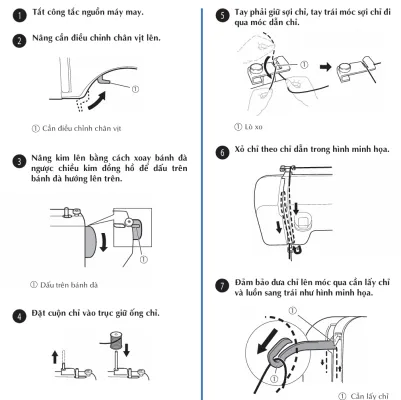 1 Tắt công tắc nguồn máy may.

2 Nâng cần điều chỉnh chân vịt lên.

①

① Cần điều chỉnh chân vịt

3 Nâng kim lên bằng cách xoay bánh đà ngược chiều kim đồng hồ để dấu trên bánh đà hướng lên trên.

①

① Dấu trên bánh đà

4 Đặt cuộn chỉ vào trục giữ ống chỉ.

5 Tay phải giữ sợi chỉ, tay trái móc sợi chỉ đi qua móc dẫn chỉ.

①

① Lò xo

6 Xỏ chỉ theo chỉ dẫn trong hình minh họa.

7 Đảm bảo đưa chỉ lên móc qua cần lấy chỉ và luồn sang trái như hình minh họa.

①

①

① Cần lấy chỉ