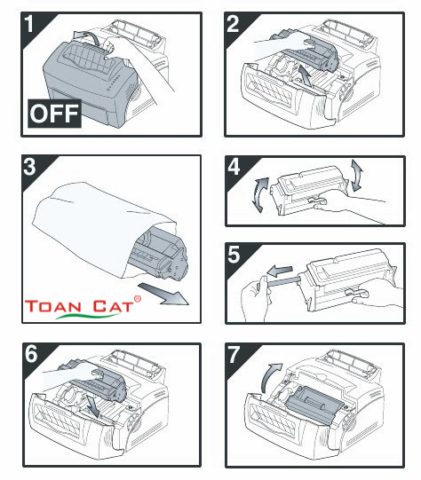 1

OFF

2

3

TOAN CAT®

4

5

6

7