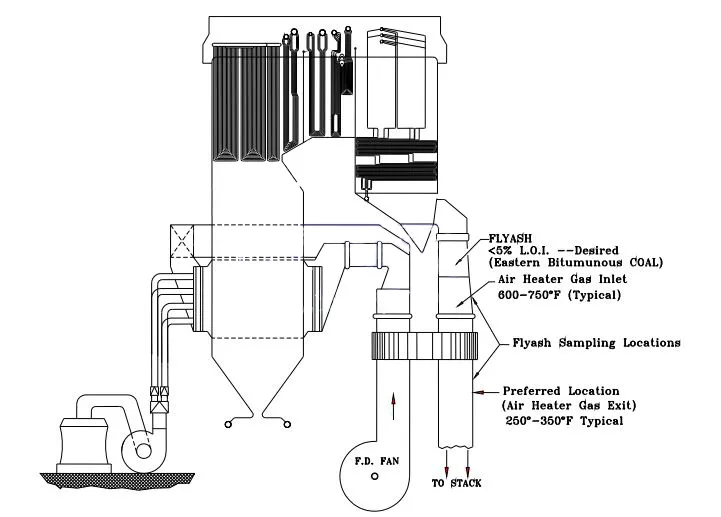 FLYASH
<5% L.O.I. --Desired
(Eastern Bitumunous COAL)

Air Heater Gas Inlet
600-750°F (Typical)

Flyash Sampling Locations

Preferred Location
(Air Heater Gas Exit)
250°-350°F Typical

F.D. FAN

TO STACK