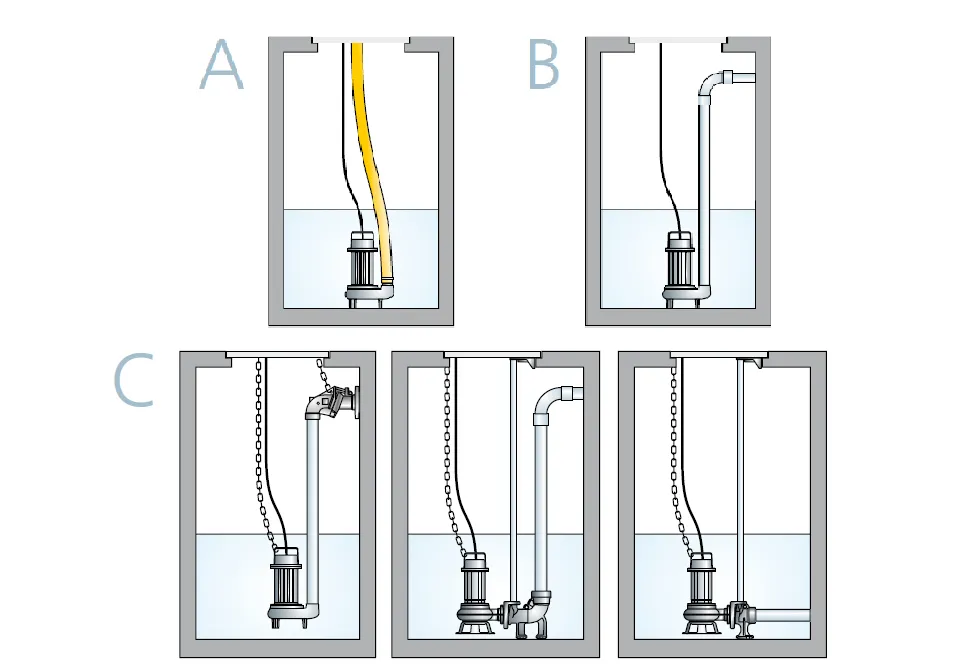 A
B
C