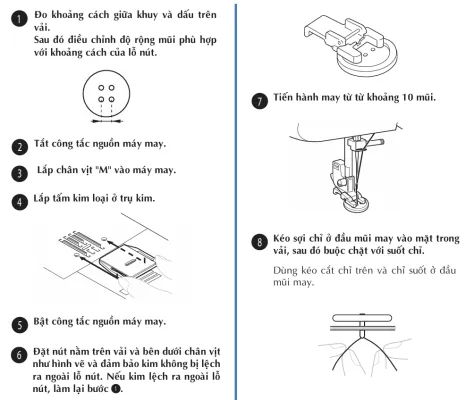 1 Đo khoảng cách giữa khuy và dấu trên vải.
Sau đó điều chỉnh độ rộng mũi phù hợp với khoảng cách của lỗ nút.

2 Tắt công tắc nguồn máy may.

3 Lắp chân vịt "M" vào máy may.

4 Lắp tấm kim loại ở trụ kim.

5 Bật công tắc nguồn máy may.

6 Đặt nút nằm trên vải và bên dưới chân vịt như hình vẽ và đảm bảo kim không bị lệch ra ngoài lỗ nút. Nếu kim lệch ra ngoài lỗ nút, làm lại bước 1.

7 Tiến hành may từ từ khoảng 10 mũi.

8 Kéo sợi chỉ ở đầu mũi may vào mặt trong vải, sau đó buộc chặt với suốt chỉ.

Dùng kéo cắt chỉ trên và chỉ suốt ở đầu mũi may.