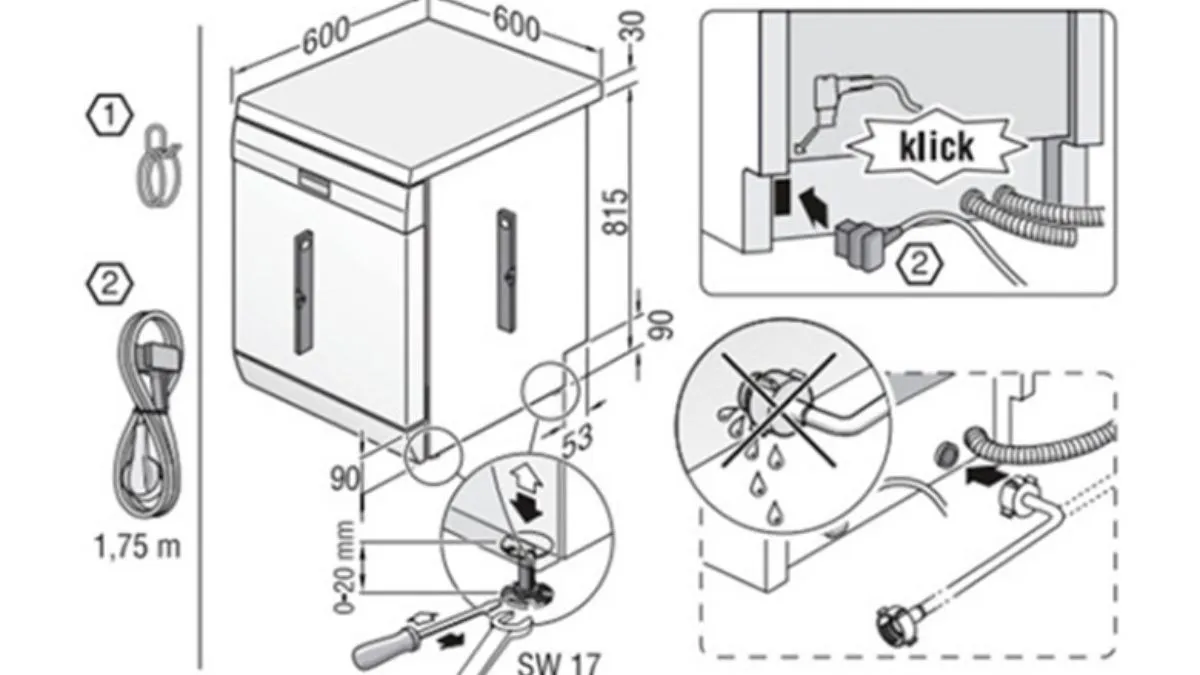 1

2

1,75 m

600

600

30

815

90

53

90

0-20 mm

SW 17

klick

2