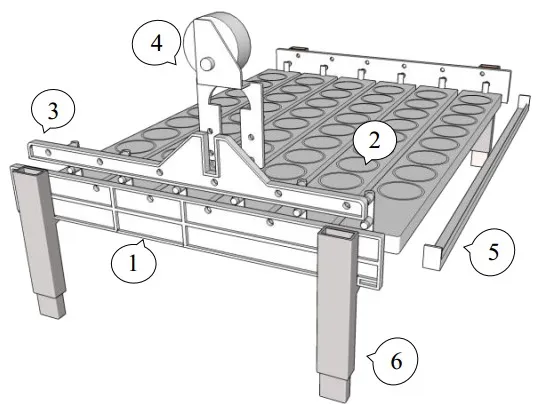 4
3
2
1
5
6