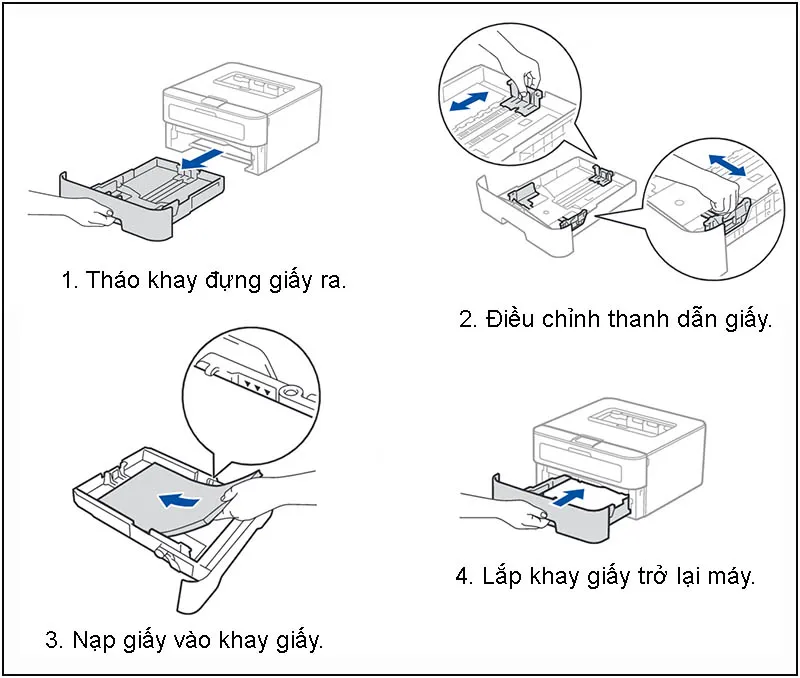 1. Tháo khay đựng giấy ra.

2. Điều chỉnh thanh dẫn giấy.

3. Nạp giấy vào khay giấy.

4. Lắp khay giấy trở lại máy.