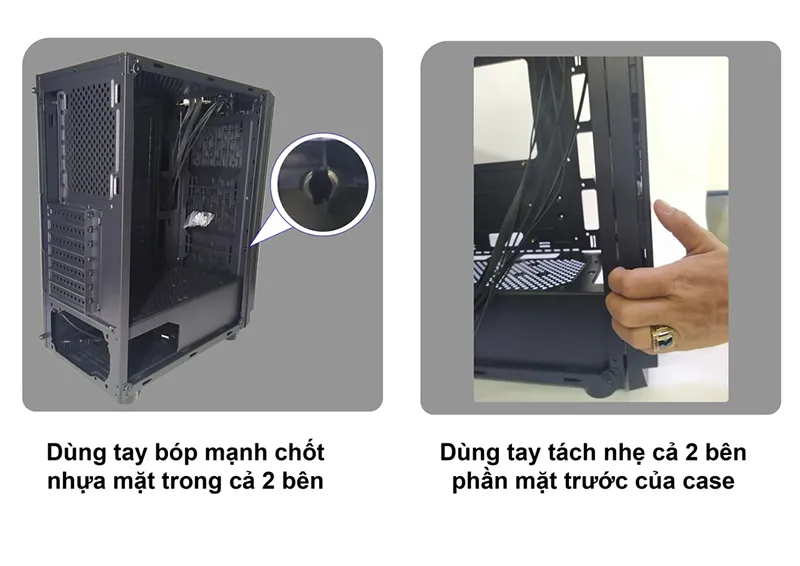 Dùng tay bóp mạnh chốt nhựa mặt trong cả 2 bên

Dùng tay tách nhẹ cả 2 bên phần mặt trước của case