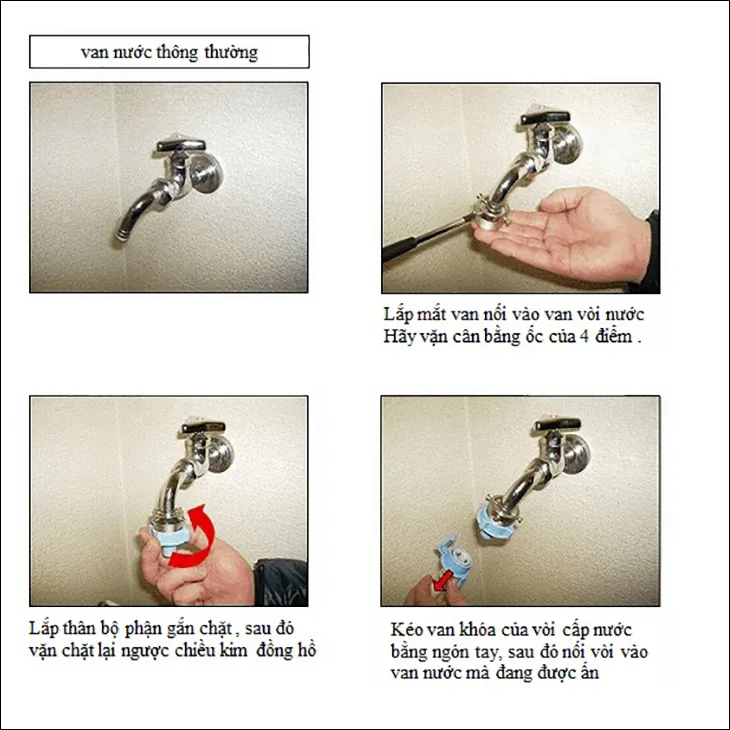 van nước thông thường

Lắp mắt van nối vào van vòi nước
Hãy vặn cân bằng ốc của 4 điểm .

Lắp thân bộ phận gắn chặt , sau đó vặn chặt lại ngược chiều kim đồng hồ

Kéo van khóa của vòi cấp nước bằng ngón tay, sau đó nối vòi vào van nước mà đang được ấn