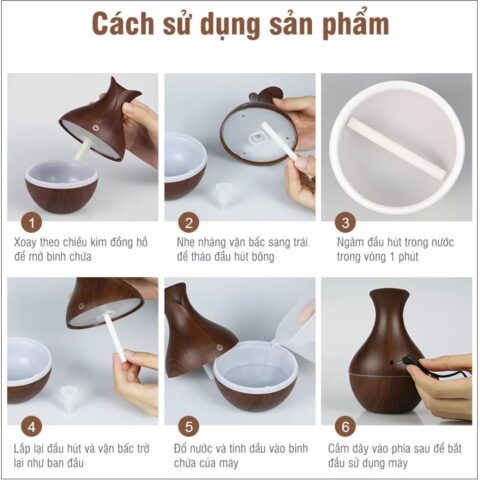 Cách sử dụng sản phẩm

1
Xoay theo chiều kim đồng hồ để mở bình chứa

2
Nhẹ nhàng vặn bấc sang trái để tháo đầu hút bông

3
Ngâm đầu hút trong nước trong vòng 1 phút

4
Lắp lại đầu hút và vặn bấc trở lại như ban đầu

5
Đổ nước và tinh dầu vào bình chứa của máy

6
Cắm dây vào phía sau để bắt đầu sử dụng máy