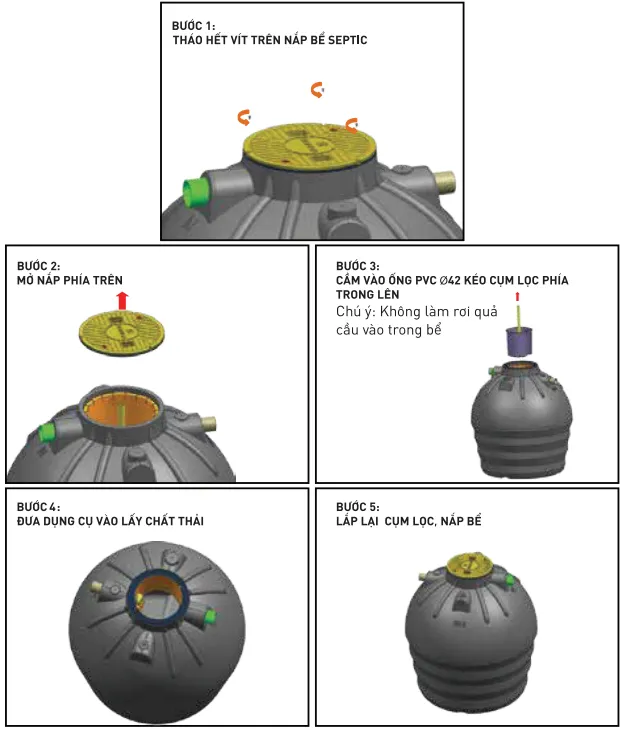 BƯỚC 1:
THÁO HẾT VÍT TRÊN NẮP BỂ SEPTIC

BƯỚC 2:
MỞ NẮP PHÍA TRÊN

BƯỚC 3:
CẦM VÀO ỐNG PVC Ø42 KÉO CỤM LỌC PHÍA TRONG LÊN
Chú ý: Không làm rơi quả cầu vào trong bể

BƯỚC 4:
ĐƯA DỤNG CỤ VÀO LẤY CHẤT THẢI

BƯỚC 5:
LẮP LẠI CỤM LỌC, NẮP BỂ