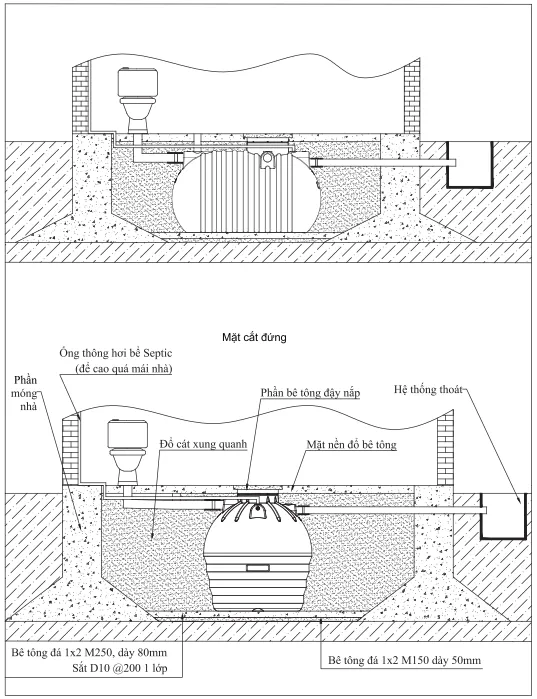 Mặt cắt đứng

Ống thông hơi bể Septic
(để cao quá mái nhà)

Phần móng nhà

Phần bê tông đậy nắp

Hệ thống thoát

Đổ cát xung quanh

Mặt nền đổ bê tông

Bê tông đá 1x2 M250, dày 80mm
Sắt D10 @200 1 lớp

Bê tông đá 1x2 M150 dày 50mm