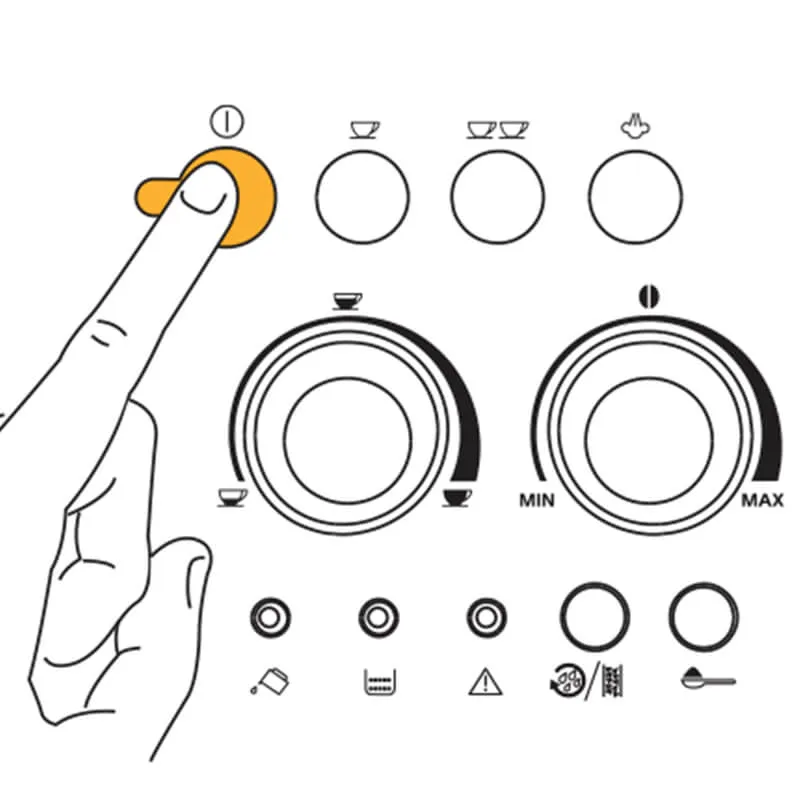 MIN

MAX