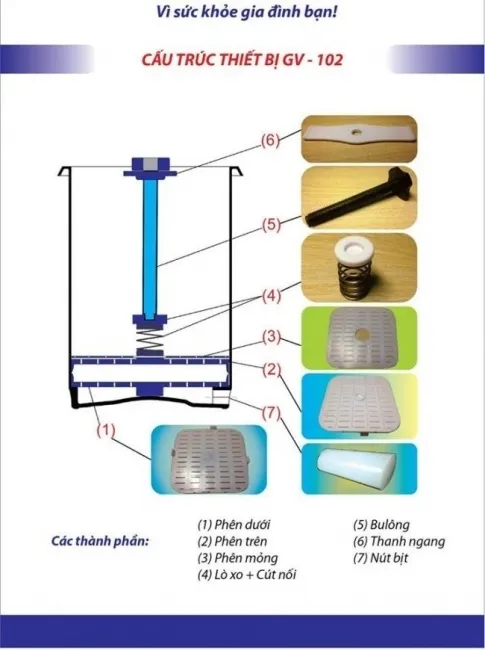 Vì sức khỏe gia đình bạn!

CẤU TRÚC THIẾT BỊ GV - 102

(6)

(5)

(4)

(3)

(2)

(7)

(1)

Các thành phần:

(1) Phên dưới
(2) Phên trên
(3) Phên mỏng
(4) Lò xo + Cút nối

(5) Bulông
(6) Thanh ngang
(7) Nút bịt