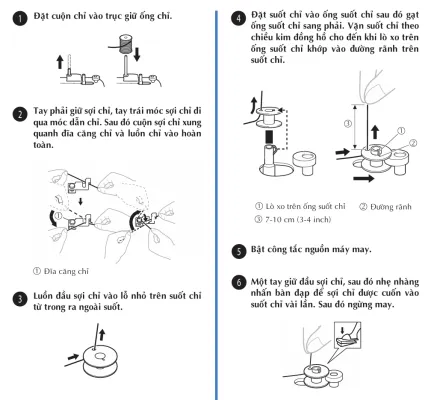 1 Đặt cuộn chỉ vào trục giữ ống chỉ.

2 Tay phải giữ sợi chỉ, tay trái móc sợi chỉ đi qua móc dẫn chỉ. Sau đó cuộn sợi chỉ xung quanh đĩa căng chỉ và luồn chỉ vào hoàn toàn.

①

① Đĩa căng chỉ

3 Luồn đầu sợi chỉ vào lỗ nhỏ trên suốt chỉ từ trong ra ngoài suốt.

4 Đặt suốt chỉ vào ống suốt chỉ sau đó gạt ống suốt chỉ sang phải. Vặn suốt chỉ theo chiều kim đồng hồ cho đến khi lò xo trên ống suốt chỉ khớp vào đường rãnh trên suốt chỉ.

③ ① ②

① Lò xo trên ống suốt chỉ ② Đường rãnh
③ 7-10 cm (3-4 inch)

5 Bật công tắc nguồn máy may.

6 Một tay giữ đầu sợi chỉ, sau đó nhẹ nhàng nhấn bàn đạp để sợi chỉ được cuốn vào suốt chỉ vài lần. Sau đó ngừng may.