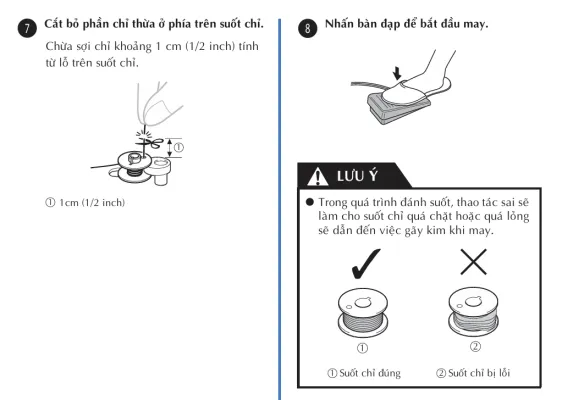 7 Cắt bỏ phần chỉ thừa ở phía trên suốt chỉ.

Chừa sợi chỉ khoảng 1 cm (1/2 inch) tính từ lỗ trên suốt chỉ.

①

① 1cm (1/2 inch)

8 Nhấn bàn đạp để bắt đầu may.

LƯU Ý

● Trong quá trình đánh suốt, thao tác sai sẽ làm cho suốt chỉ quá chặt hoặc quá lỏng sẽ dẫn đến việc gãy kim khi may.

① ②

① Suốt chỉ đúng ② Suốt chỉ bị lỗi