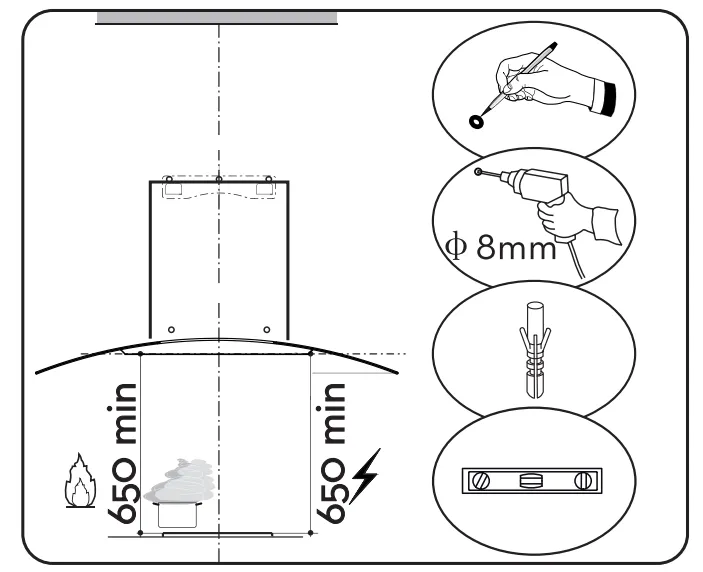 650 min

650 min

ϕ 8mm