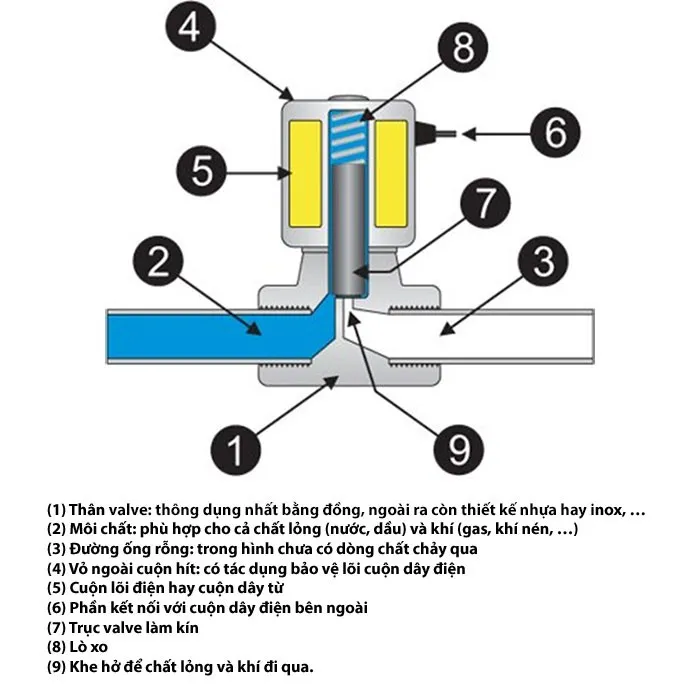 4

8

6

5

7

2

3

1

9

(1) Thân valve: thông dụng nhất bằng đồng, ngoài ra còn thiết kế nhựa hay inox, …
(2) Môi chất: phù hợp cho cả chất lỏng (nước, dầu) và khí (gas, khí nén, …)
(3) Đường ống rỗng: trong hình chưa có dòng chất chảy qua
(4) Vỏ ngoài cuộn hít: có tác dụng bảo vệ lõi cuộn dây điện
(5) Cuộn lõi điện hay cuộn dây từ
(6) Phần kết nối với cuộn dây điện bên ngoài
(7) Trục valve làm kín
(8) Lò xo
(9) Khe hở để chất lỏng và khí đi qua.