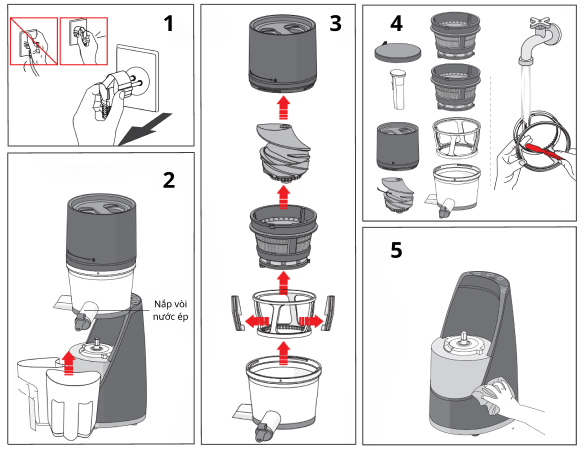 1

2

Nắp vòi nước ép

3

4

5