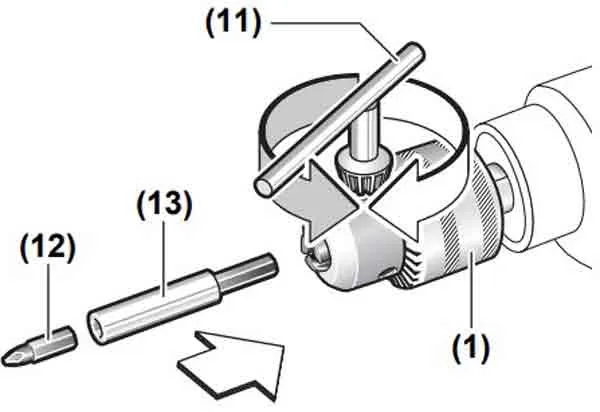 (11)
(13)
(12)
(1)