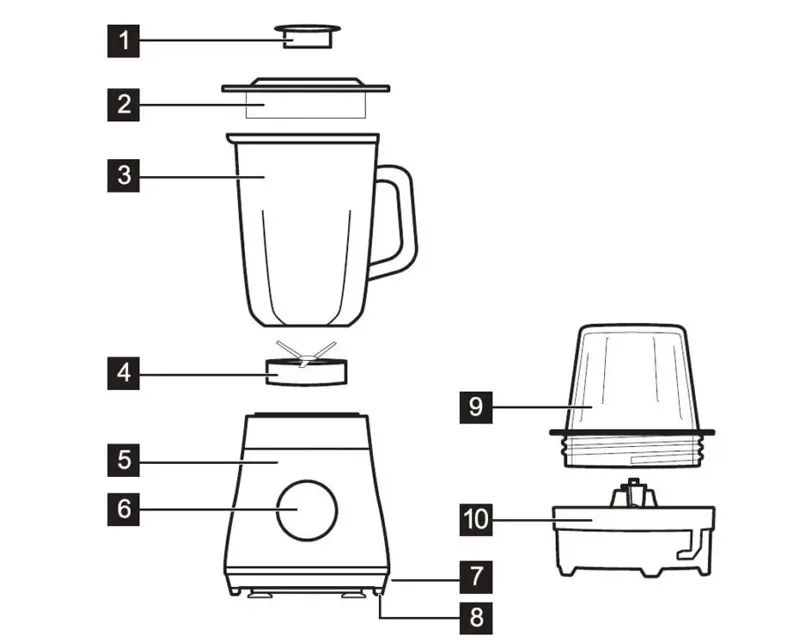 1
2
3
4
5
6
7
8
9
10